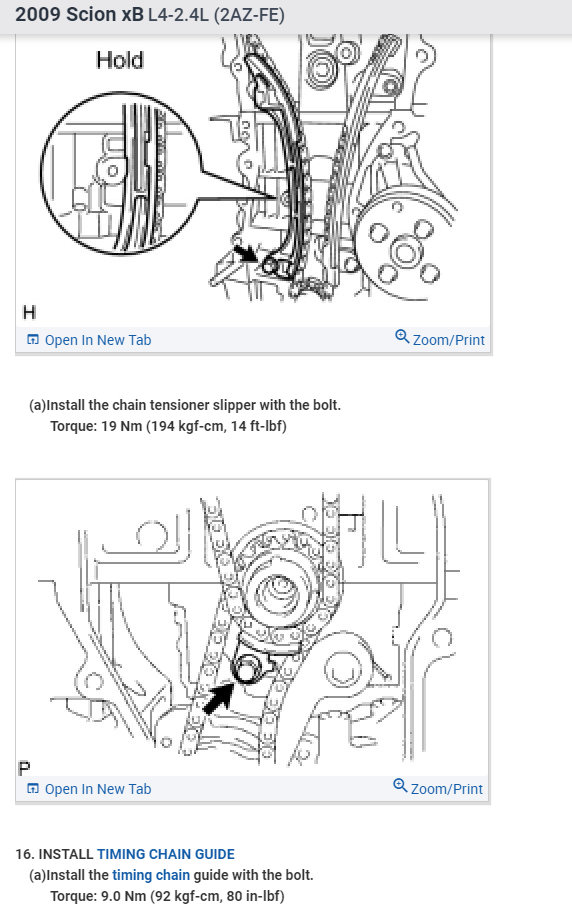 2009 Scion xB L4-2.4L (2AZ-FE)

Hold

H

Open In New Tab

Zoom/Print

(a)Install the chain tensioner slipper with the bolt.
Torque: 19 Nm (194 kgf-cm, 14 ft-lbf)

P

Open In New Tab

Zoom/Print

16. INSTALL TIMING CHAIN GUIDE
(a)Install the timing chain guide with the bolt.
Torque: 9.0 Nm (92 kgf-cm, 80 in-lbf)