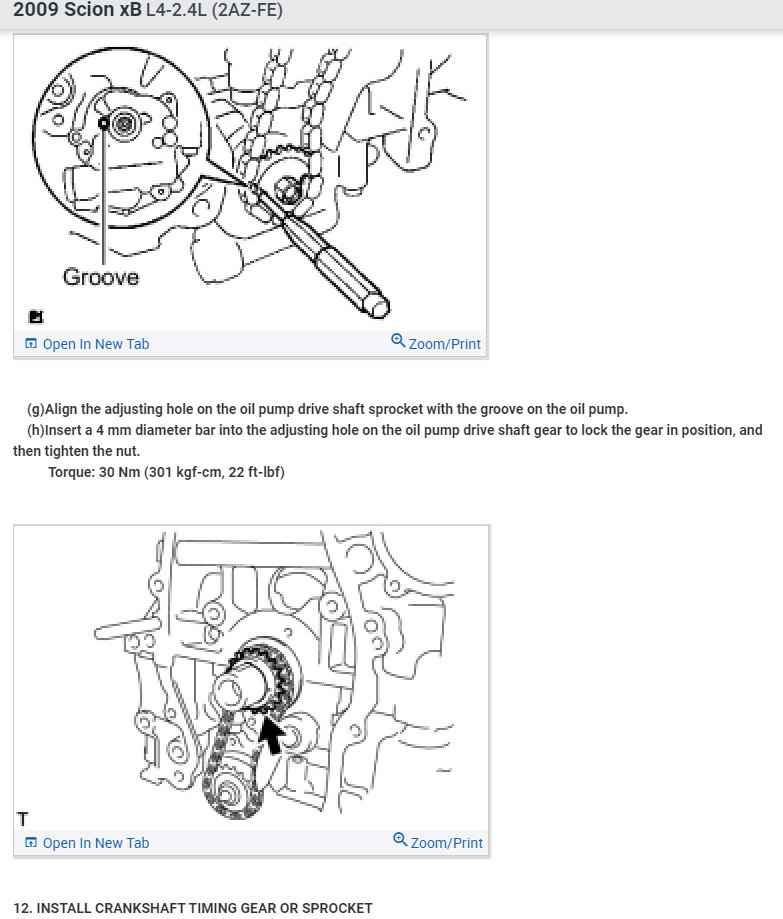 2009 Scion xB L4-2.4L (2AZ-FE)

Groove

Open In New Tab
Zoom/Print

(g)Align the adjusting hole on the oil pump drive shaft sprocket with the groove on the oil pump.
(h)Insert a 4 mm diameter bar into the adjusting hole on the oil pump drive shaft gear to lock the gear in position, and then tighten the nut.
Torque: 30 Nm (301 kgf-cm, 22 ft-lbf)

T

Open In New Tab
Zoom/Print

12. INSTALL CRANKSHAFT TIMING GEAR OR SPROCKET