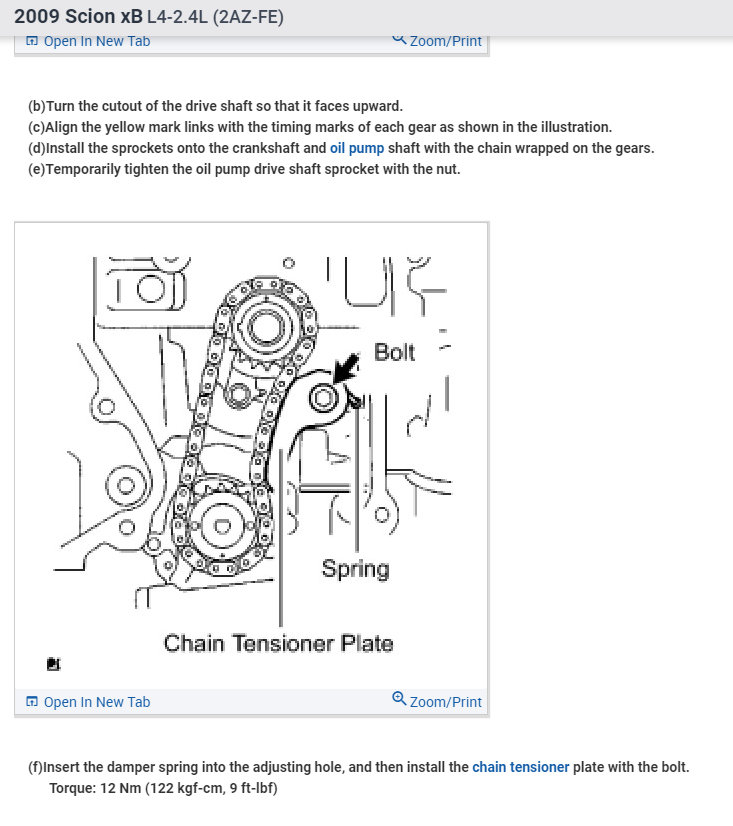 2009 Scion xB L4-2.4L (2AZ-FE)

Open In New Tab Zoom/Print

(b)Turn the cutout of the drive shaft so that it faces upward.
(c)Align the yellow mark links with the timing marks of each gear as shown in the illustration.
(d)Install the sprockets onto the crankshaft and oil pump shaft with the chain wrapped on the gears.
(e)Temporarily tighten the oil pump drive shaft sprocket with the nut.

Bolt

Spring

Chain Tensioner Plate

Open In New Tab Zoom/Print

(f)Insert the damper spring into the adjusting hole, and then install the chain tensioner plate with the bolt.
Torque: 12 Nm (122 kgf-cm, 9 ft-lbf)