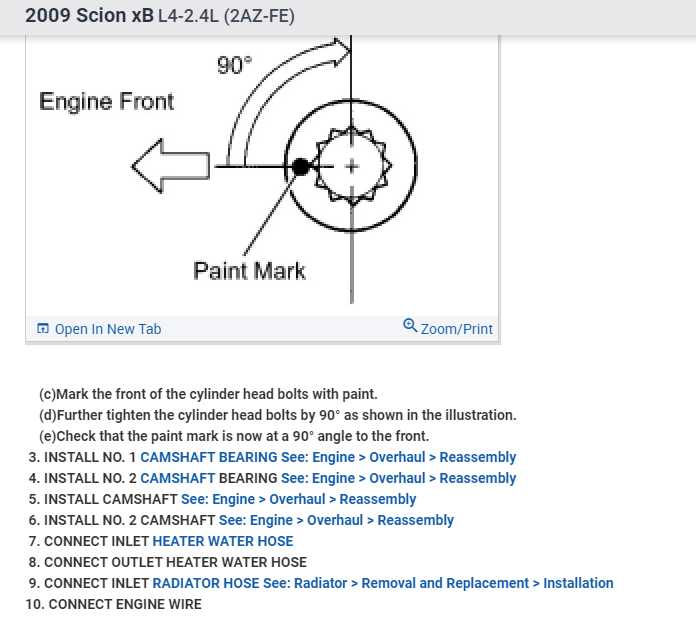 2009 Scion xB L4-2.4L (2AZ-FE)

90°

Engine Front

Paint Mark

Open In New Tab

Zoom/Print

(c)Mark the front of the cylinder head bolts with paint.

(d)Further tighten the cylinder head bolts by 90° as shown in the illustration.

(e)Check that the paint mark is now at a 90° angle to the front.

3. INSTALL NO. 1 CAMSHAFT BEARING See: Engine > Overhaul > Reassembly
4. INSTALL NO. 2 CAMSHAFT BEARING See: Engine > Overhaul > Reassembly
5. INSTALL CAMSHAFT See: Engine > Overhaul > Reassembly
6. INSTALL NO. 2 CAMSHAFT See: Engine > Overhaul > Reassembly
7. CONNECT INLET HEATER WATER HOSE
8. CONNECT OUTLET HEATER WATER HOSE
9. CONNECT INLET RADIATOR HOSE See: Radiator > Removal and Replacement > Installation
10. CONNECT ENGINE WIRE