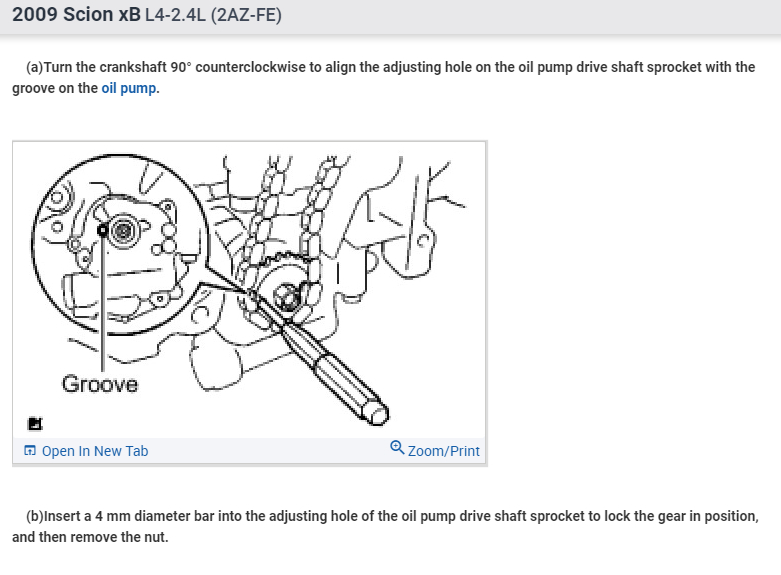 2009 Scion xB L4-2.4L (2AZ-FE)

(a)Turn the crankshaft 90° counterclockwise to align the adjusting hole on the oil pump drive shaft sprocket with the groove on the oil pump.

Groove

Open In New Tab

Zoom/Print

(b)Insert a 4 mm diameter bar into the adjusting hole of the oil pump drive shaft sprocket to lock the gear in position, and then remove the nut.