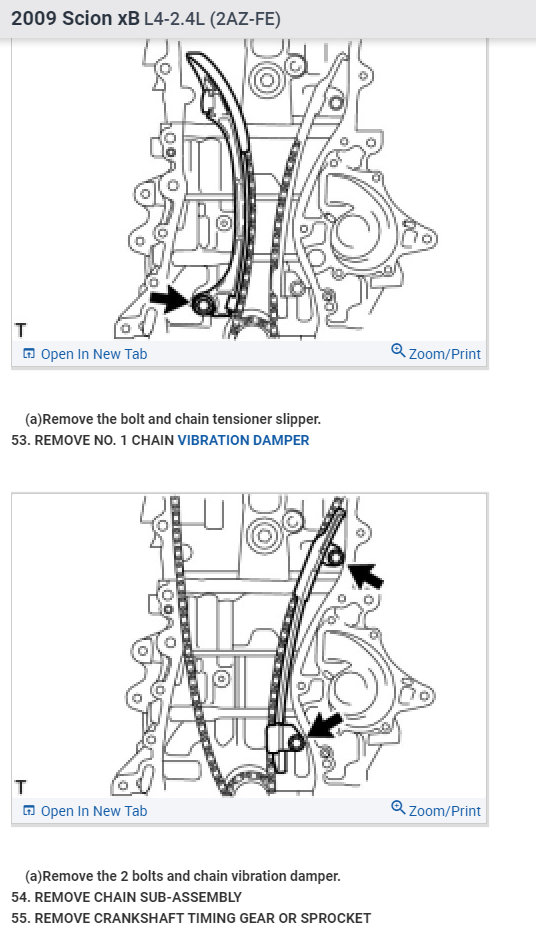 2009 Scion xB L4-2.4L (2AZ-FE)

T

Open In New Tab

Zoom/Print

(a)Remove the bolt and chain tensioner slipper.

53. REMOVE NO. 1 CHAIN VIBRATION DAMPER

T

Open In New Tab

Zoom/Print

(a)Remove the 2 bolts and chain vibration damper.

54. REMOVE CHAIN SUB-ASSEMBLY

55. REMOVE CRANKSHAFT TIMING GEAR OR SPROCKET