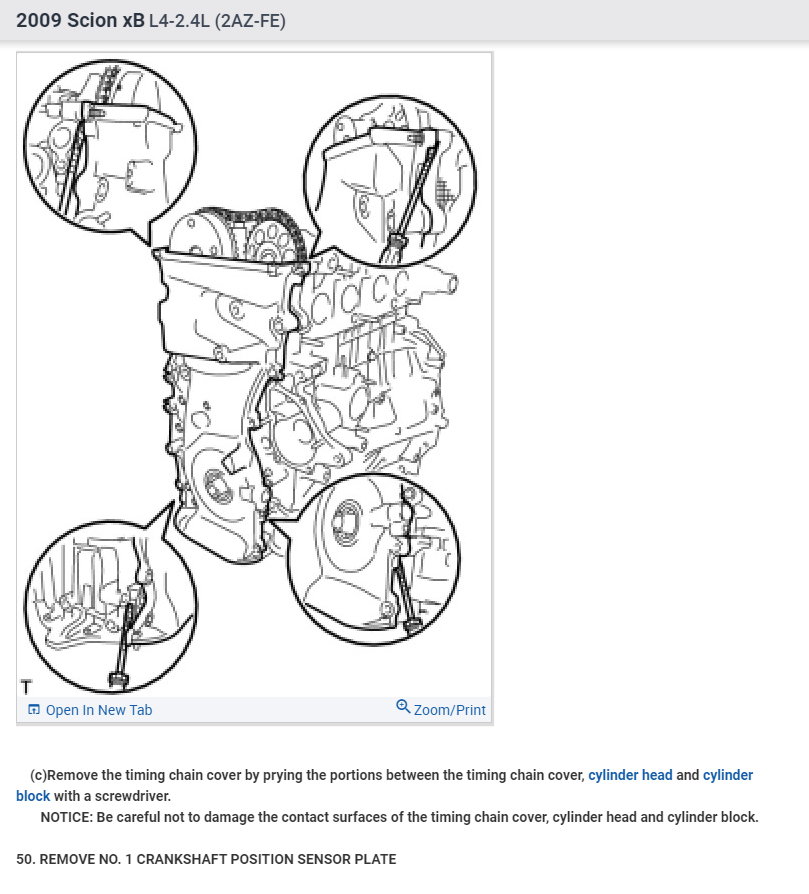 2009 Scion xB L4-2.4L (2AZ-FE)

T

Open In New Tab

Zoom/Print

(c)Remove the timing chain cover by prying the portions between the timing chain cover, cylinder head and cylinder block with a screwdriver.

NOTICE: Be careful not to damage the contact surfaces of the timing chain cover, cylinder head and cylinder block.

50. REMOVE NO. 1 CRANKSHAFT POSITION SENSOR PLATE