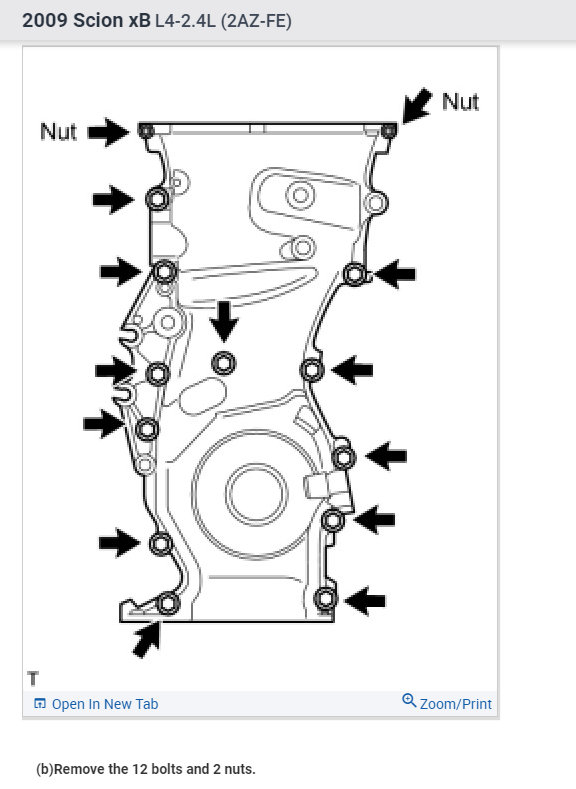 2009 Scion xB L4-2.4L (2AZ-FE)

Nut

Nut

T

Open In New Tab

Zoom/Print

(b)Remove the 12 bolts and 2 nuts.