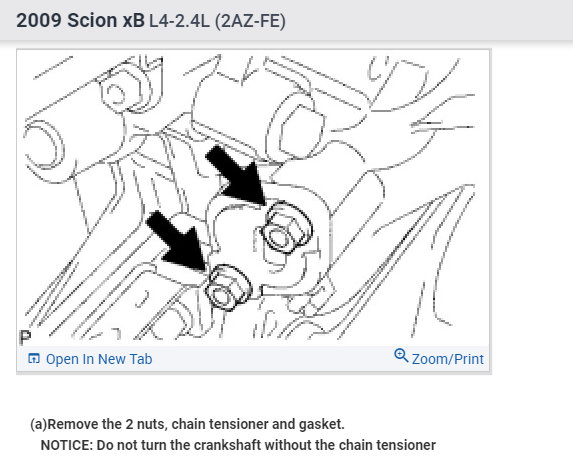 2009 Scion xB L4-2.4L (2AZ-FE)

P

Open In New Tab

Zoom/Print

(a)Remove the 2 nuts, chain tensioner and gasket.

NOTICE: Do not turn the crankshaft without the chain tensioner