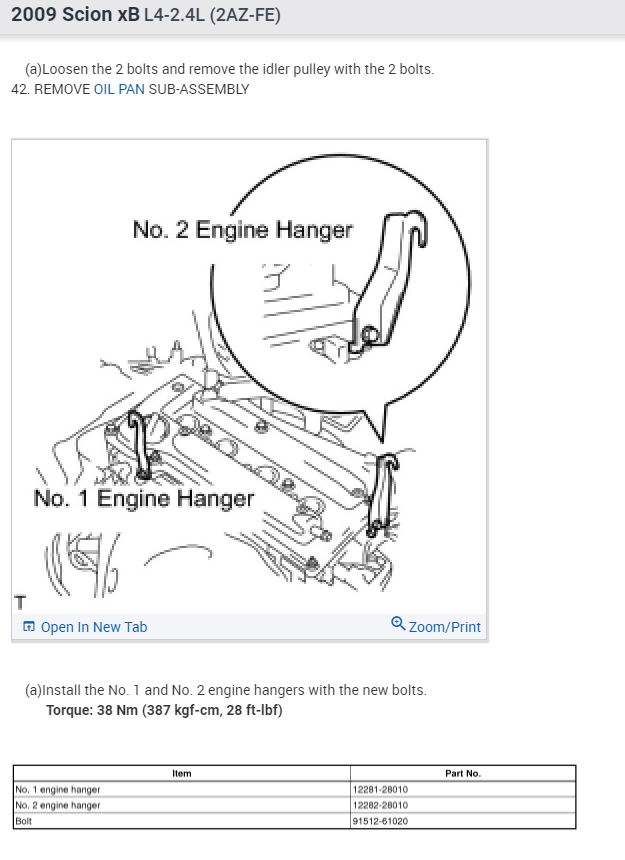 2009 Scion xB L4-2.4L (2AZ-FE)

(a)Loosen the 2 bolts and remove the idler pulley with the 2 bolts.

42. REMOVE OIL PAN SUB-ASSEMBLY

No. 2 Engine Hanger

No. 1 Engine Hanger

T

Open In New Tab

Zoom/Print

(a)Install the No. 1 and No. 2 engine hangers with the new bolts.

Torque: 38 Nm (387 kgf-cm, 28 ft-lbf)

| Item | Part No. |
|---|---|
| No. 1 engine hanger | 12281-28010 |
| No. 2 engine hanger | 12282-28010 |
| Bolt | 91512-61020 |