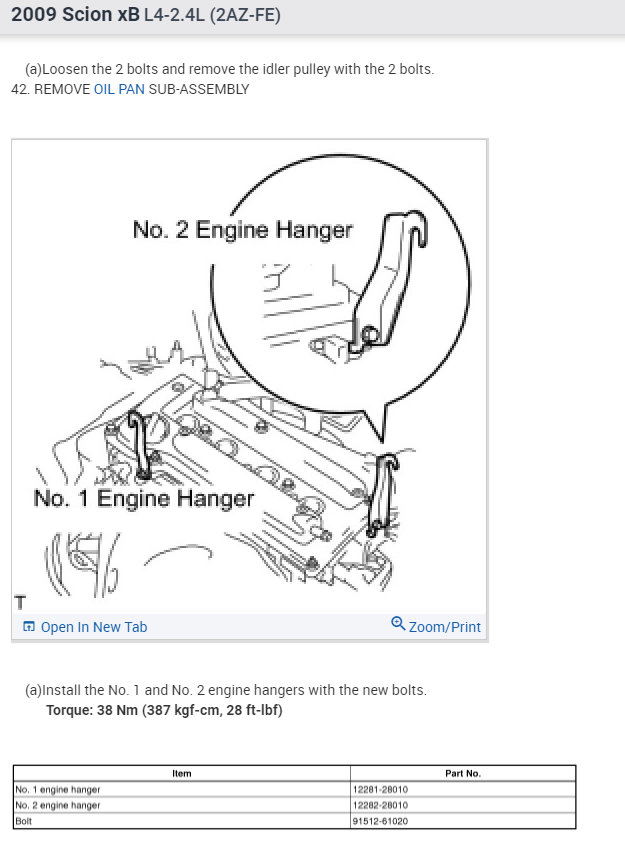 2009 Scion xB L4-2.4L (2AZ-FE)

(a)Loosen the 2 bolts and remove the idler pulley with the 2 bolts.
42. REMOVE OIL PAN SUB-ASSEMBLY

No. 2 Engine Hanger

No. 1 Engine Hanger

T

Open In New Tab

Zoom/Print

(a)Install the No. 1 and No. 2 engine hangers with the new bolts.
Torque: 38 Nm (387 kgf-cm, 28 ft-lbf)

| Item | Part No. |
|---|---|
| No. 1 engine hanger | 12281-28010 |
| No. 2 engine hanger | 12282-28010 |
| Bolt | 91512-61020 |