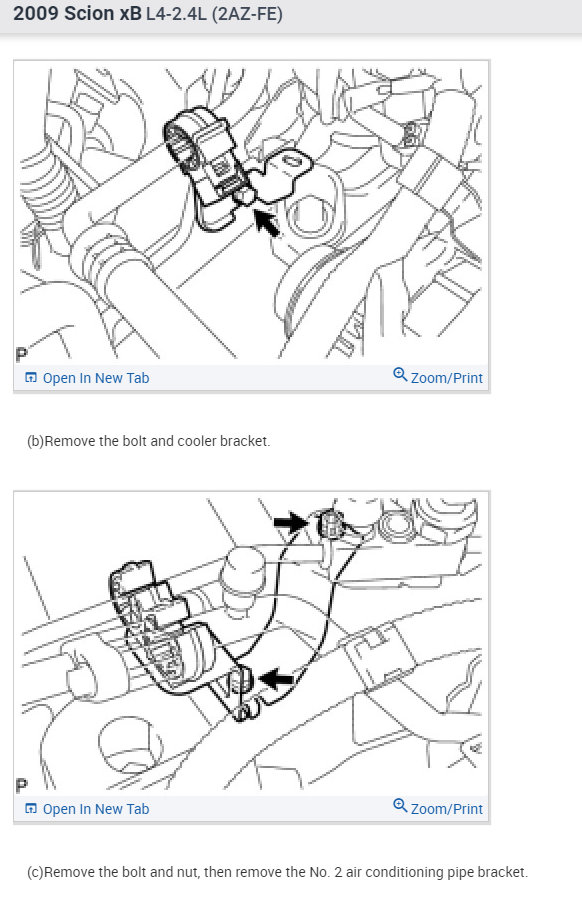 2009 Scion xB L4-2.4L (2AZ-FE)

P

Open In New Tab

Zoom/Print

(b)Remove the bolt and cooler bracket.

P

Open In New Tab

Zoom/Print

(c)Remove the bolt and nut, then remove the No. 2 air conditioning pipe bracket.