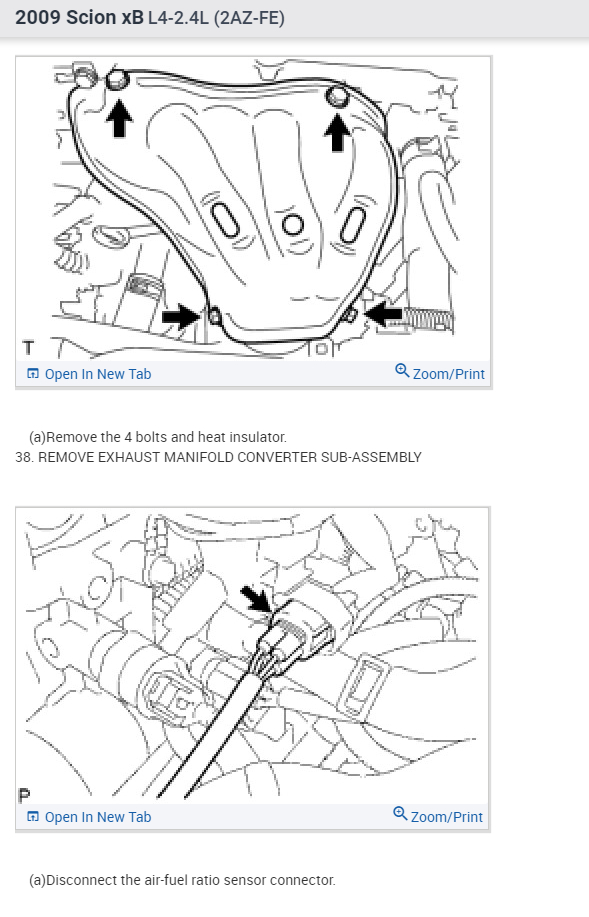 2009 Scion xB L4-2.4L (2AZ-FE)

T

Open In New Tab

Zoom/Print

(a)Remove the 4 bolts and heat insulator.

38. REMOVE EXHAUST MANIFOLD CONVERTER SUB-ASSEMBLY

P

Open In New Tab

Zoom/Print

(a)Disconnect the air-fuel ratio sensor connector.