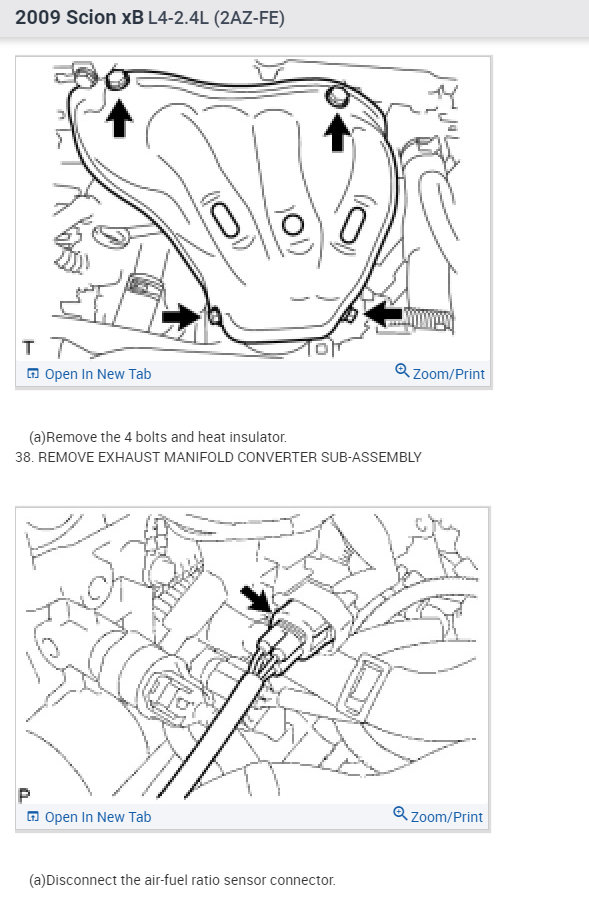 2009 Scion xB L4-2.4L (2AZ-FE)

T

Open In New Tab

Zoom/Print

(a)Remove the 4 bolts and heat insulator.

38. REMOVE EXHAUST MANIFOLD CONVERTER SUB-ASSEMBLY

P

Open In New Tab

Zoom/Print

(a)Disconnect the air-fuel ratio sensor connector.