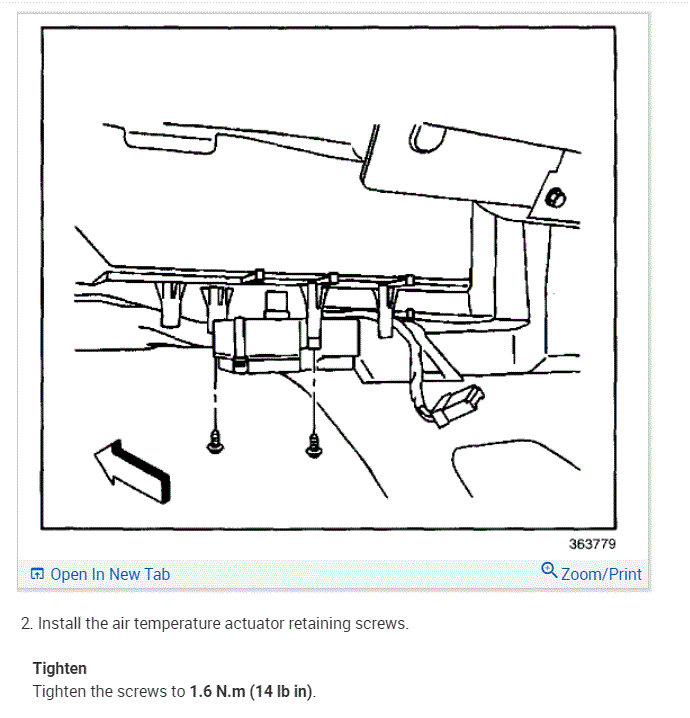 363779

Open In New Tab

Zoom/Print

2. Install the air temperature actuator retaining screws.

Tighten
Tighten the screws to 1.6 N.m (14 lb in).