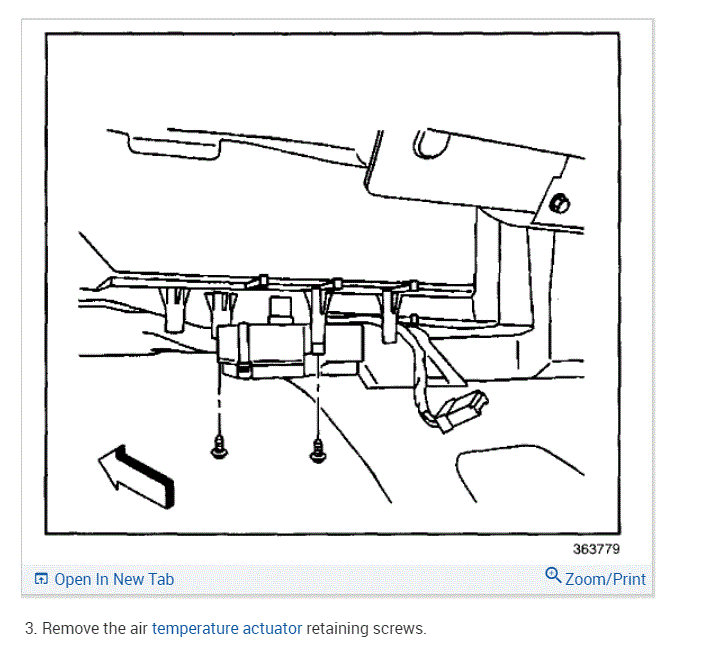 363779

Open In New Tab

Zoom/Print

3. Remove the air temperature actuator retaining screws.