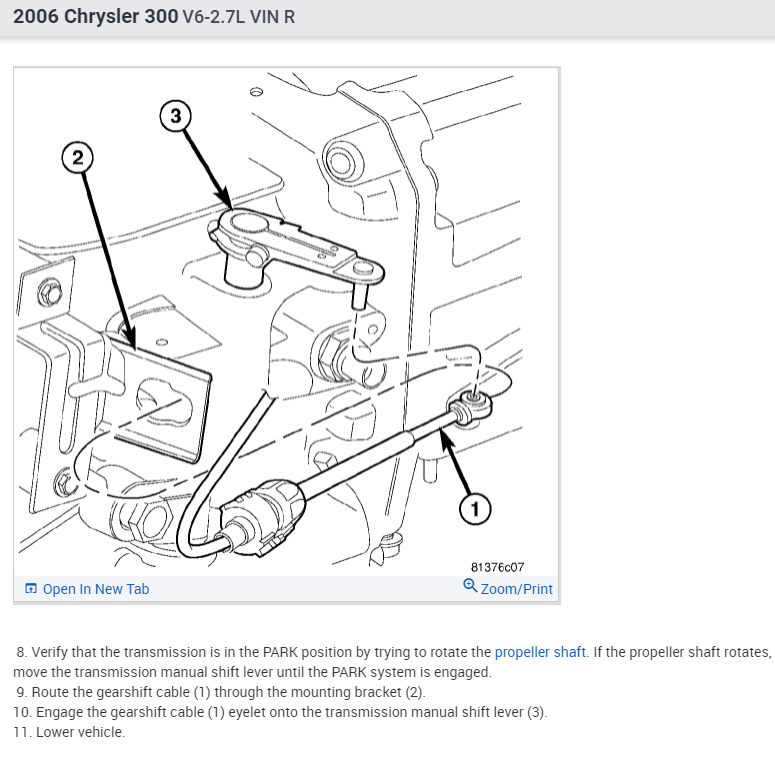 2006 Chrysler 300 V6-2.7L VIN R

3

2

1

81376c07

Open In New Tab

Zoom/Print

8. Verify that the transmission is in the PARK position by trying to rotate the propeller shaft. If the propeller shaft rotates, move the transmission manual shift lever until the PARK system is engaged.

9. Route the gearshift cable (1) through the mounting bracket (2).

10. Engage the gearshift cable (1) eyelet onto the transmission manual shift lever (3).

11. Lower vehicle.