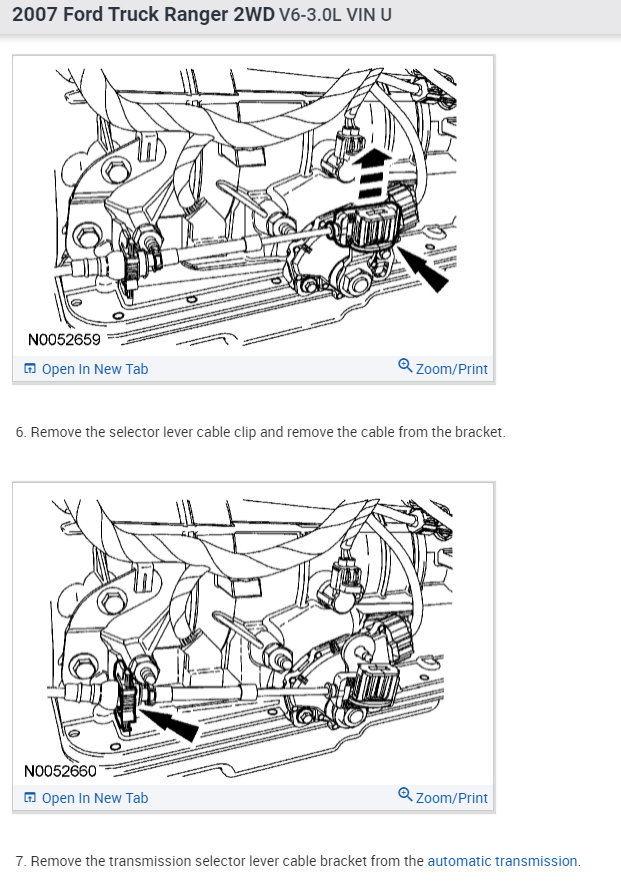 2007 Ford Truck Ranger 2WD V6-3.0L VIN U

N0052659

Open In New Tab

Zoom/Print

6. Remove the selector lever cable clip and remove the cable from the bracket.

N0052660

Open In New Tab

Zoom/Print

7. Remove the transmission selector lever cable bracket from the automatic transmission.