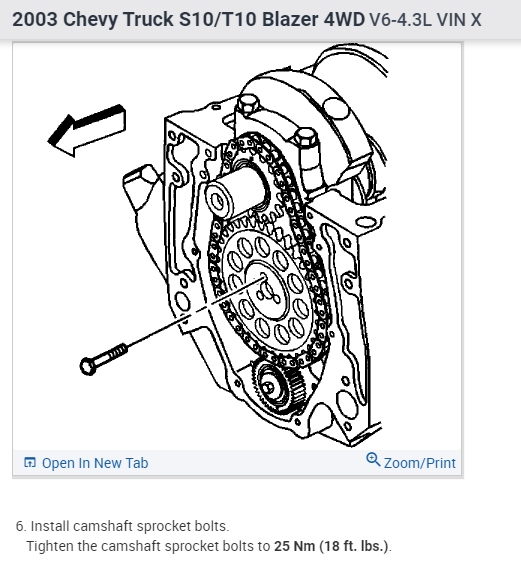 2003 Chevy Truck S10/T10 Blazer 4WD V6-4.3L VIN X

Open In New Tab

Zoom/Print

6. Install camshaft sprocket bolts.
Tighten the camshaft sprocket bolts to 25 Nm (18 ft. lbs.).