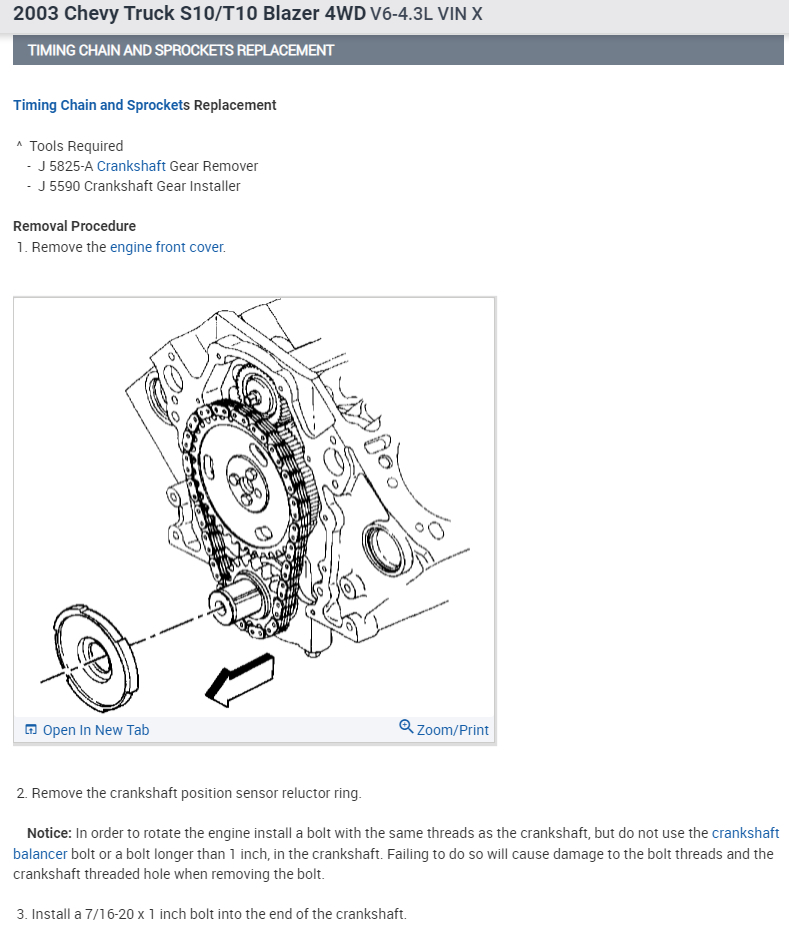 2003 Chevy Truck S10/T10 Blazer 4WD V6-4.3L VIN X

TIMING CHAIN AND SPROCKETS REPLACEMENT

Timing Chain and Sprockets Replacement

^ Tools Required
- J 5825-A Crankshaft Gear Remover
- J 5590 Crankshaft Gear Installer

Removal Procedure
1. Remove the engine front cover.

Open In New Tab Zoom/Print

2. Remove the crankshaft position sensor reluctor ring.

Notice: In order to rotate the engine install a bolt with the same threads as the crankshaft, but do not use the crankshaft balancer bolt or a bolt longer than 1 inch, in the crankshaft. Failing to do so will cause damage to the bolt threads and the crankshaft threaded hole when removing the bolt.

3. Install a 7/16-20 x 1 inch bolt into the end of the crankshaft.