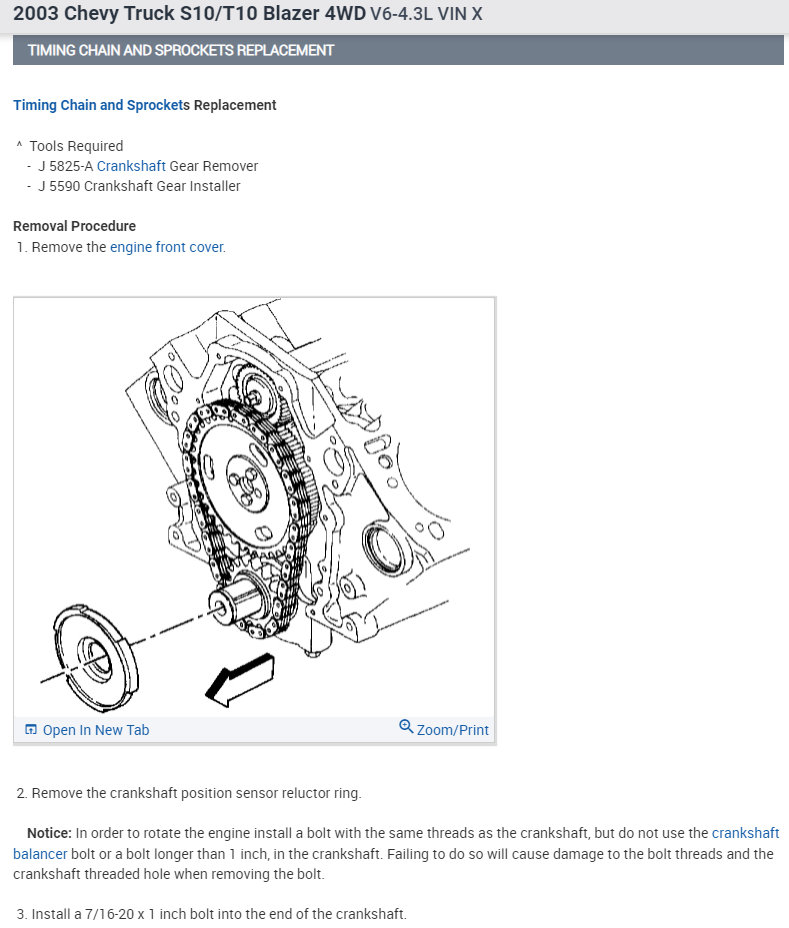 2003 Chevy Truck S10/T10 Blazer 4WD V6-4.3L VIN X

TIMING CHAIN AND SPROCKETS REPLACEMENT

Timing Chain and Sprockets Replacement

^ Tools Required
- J 5825-A Crankshaft Gear Remover
- J 5590 Crankshaft Gear Installer

Removal Procedure
1. Remove the engine front cover.

Open In New Tab
Zoom/Print

2. Remove the crankshaft position sensor reluctor ring.

Notice: In order to rotate the engine install a bolt with the same threads as the crankshaft, but do not use the crankshaft balancer bolt or a bolt longer than 1 inch, in the crankshaft. Failing to do so will cause damage to the bolt threads and the crankshaft threaded hole when removing the bolt.

3. Install a 7/16-20 x 1 inch bolt into the end of the crankshaft.