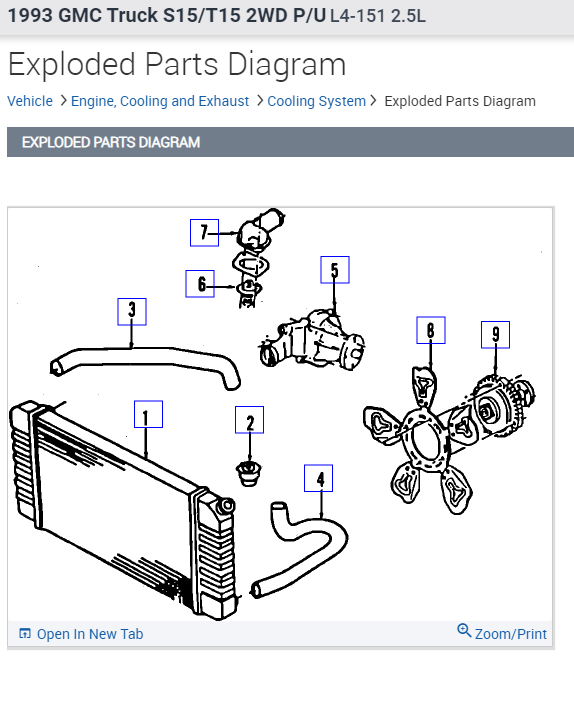 1993 GMC Truck S15/T15 2WD P/U L4-151 2.5L

Exploded Parts Diagram

Vehicle > Engine, Cooling and Exhaust > Cooling System > Exploded Parts Diagram

EXPLODED PARTS DIAGRAM

7
6
5
3
8
9
1
2
4

Open In New Tab
Zoom/Print