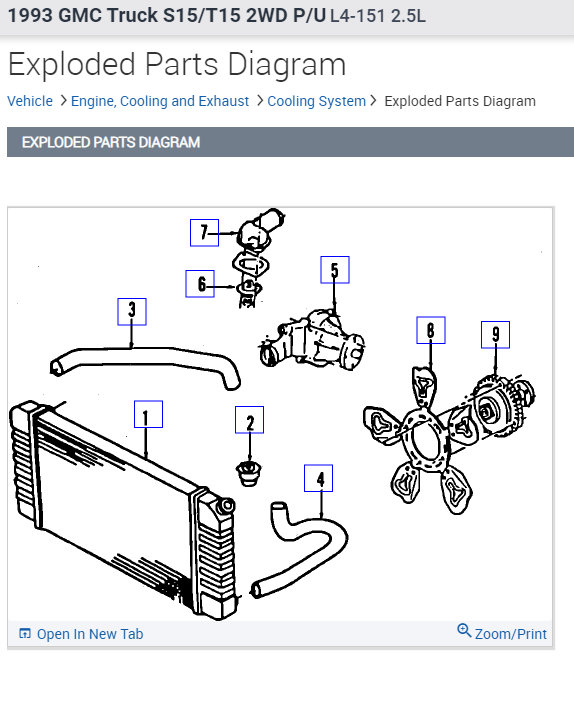 1993 GMC Truck S15/T15 2WD P/U L4-151 2.5L

Exploded Parts Diagram

Vehicle > Engine, Cooling and Exhaust > Cooling System > Exploded Parts Diagram

EXPLODED PARTS DIAGRAM

7

6

5

3

8

9

1

2

4

Open In New Tab

Zoom/Print