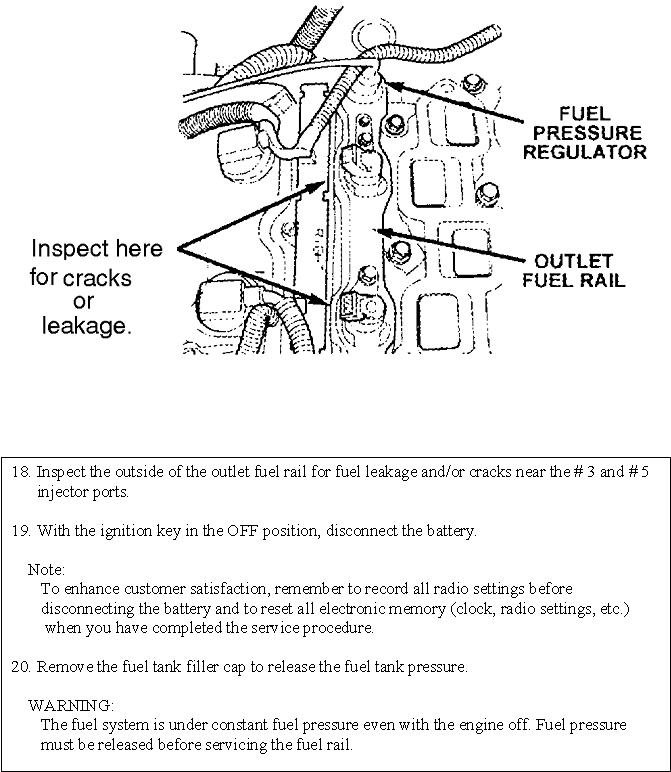 FUEL PRESSURE REGULATOR

Inspect here for cracks or leakage.

OUTLET FUEL RAIL

18. Inspect the outside of the outlet fuel rail for fuel leakage and/or cracks near the # 3 and # 5 injector ports.

19. With the ignition key in the OFF position, disconnect the battery.

Note:
To enhance customer satisfaction, remember to record all radio settings before disconnecting the battery and to reset all electronic memory (clock, radio settings, etc.) when you have completed the service procedure.

20. Remove the fuel tank filler cap to release the fuel tank pressure.

WARNING:
The fuel system is under constant fuel pressure even with the engine off. Fuel pressure must be released before servicing the fuel rail.