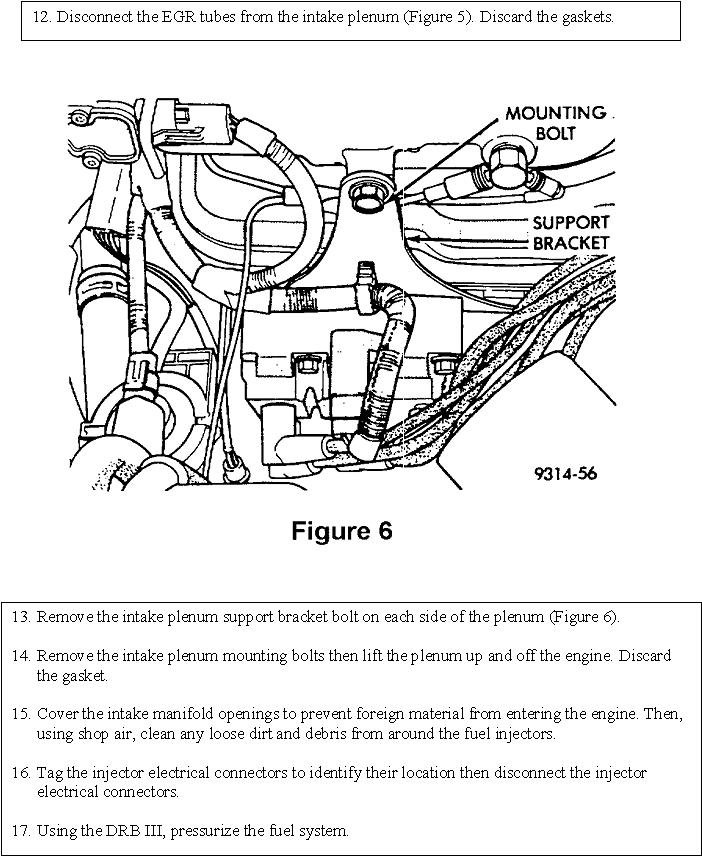 12. Disconnect the EGR tubes from the intake plenum (Figure 5). Discard the gaskets.

MOUNTING BOLT

SUPPORT BRACKET

9314-56

Figure 6

13. Remove the intake plenum support bracket bolt on each side of the plenum (Figure 6).

14. Remove the intake plenum mounting bolts then lift the plenum up and off the engine. Discard the gasket.

15. Cover the intake manifold openings to prevent foreign material from entering the engine. Then, using shop air, clean any loose dirt and debris from around the fuel injectors.

16. Tag the injector electrical connectors to identify their location then disconnect the injector electrical connectors.

17. Using the DRB III, pressurize the fuel system.