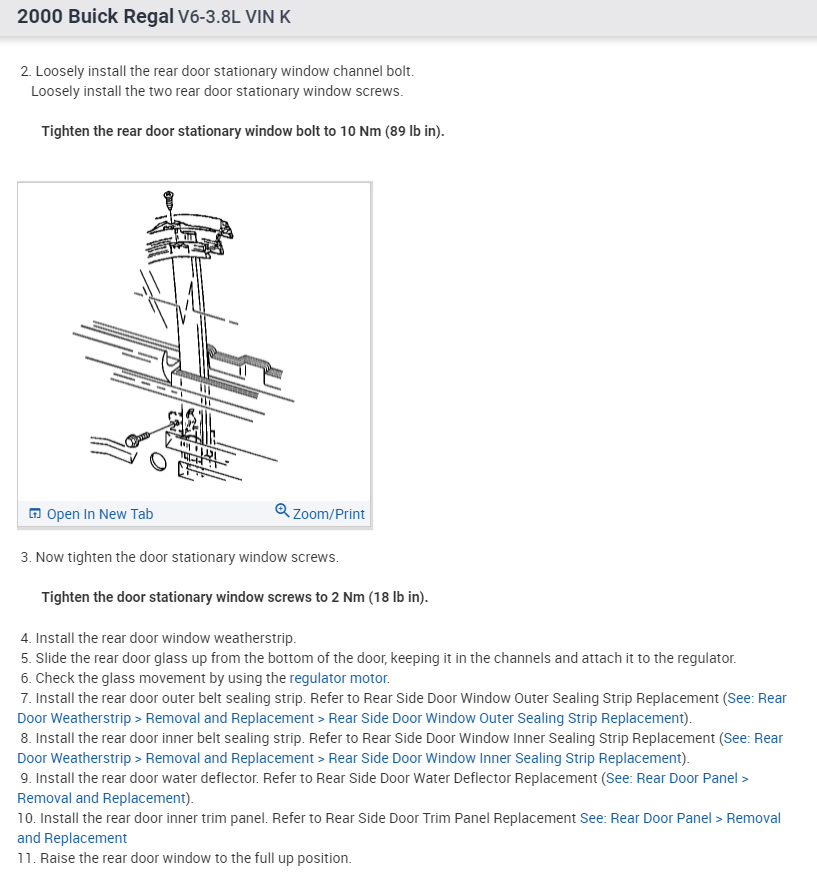 2000 Buick Regal V6-3.8L VIN K

2. Loosely install the rear door stationary window channel bolt.
Loosely install the two rear door stationary window screws.

Tighten the rear door stationary window bolt to 10 Nm (89 lb in).

Open In New Tab
Zoom/Print

3. Now tighten the door stationary window screws.

Tighten the door stationary window screws to 2 Nm (18 lb in).

4. Install the rear door window weatherstrip.
5. Slide the rear door glass up from the bottom of the door, keeping it in the channels and attach it to the regulator.
6. Check the glass movement by using the regulator motor.
7. Install the rear door outer belt sealing strip. Refer to Rear Side Door Window Outer Sealing Strip Replacement (See: Rear Door Weatherstrip > Removal and Replacement > Rear Side Door Window Outer Sealing Strip Replacement).
8. Install the rear door inner belt sealing strip. Refer to Rear Side Door Window Inner Sealing Strip Replacement (See: Rear Door Weatherstrip > Removal and Replacement > Rear Side Door Window Inner Sealing Strip Replacement).
9. Install the rear door water deflector. Refer to Rear Side Door Water Deflector Replacement (See: Rear Door Panel > Removal and Replacement).
10. Install the rear door inner trim panel. Refer to Rear Side Door Trim Panel Replacement See: Rear Door Panel > Removal and Replacement
11. Raise the rear door window to the full up position.