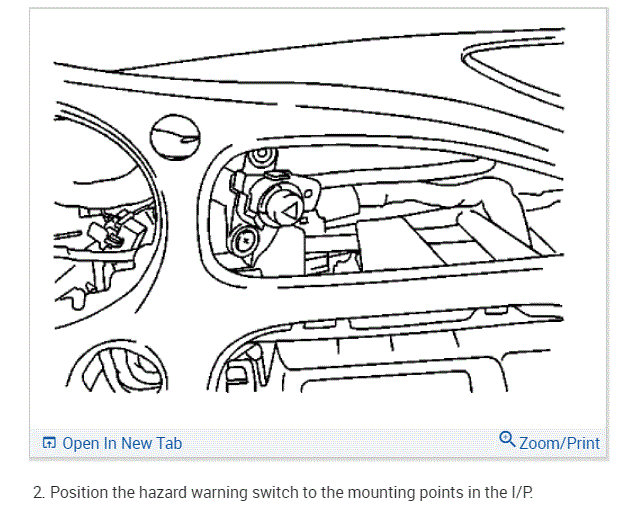 Open In New Tab

Zoom/Print

2. Position the hazard warning switch to the mounting points in the I/P.