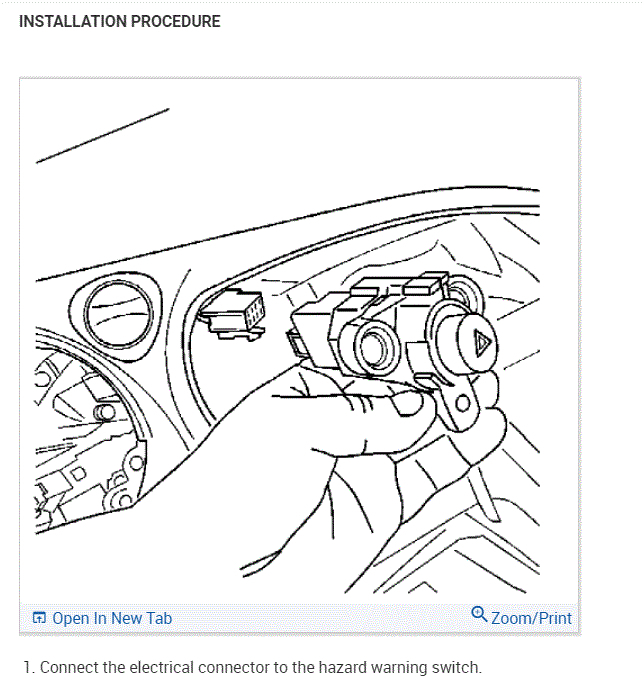 INSTALLATION PROCEDURE

Open In New Tab

Zoom/Print

1. Connect the electrical connector to the hazard warning switch.