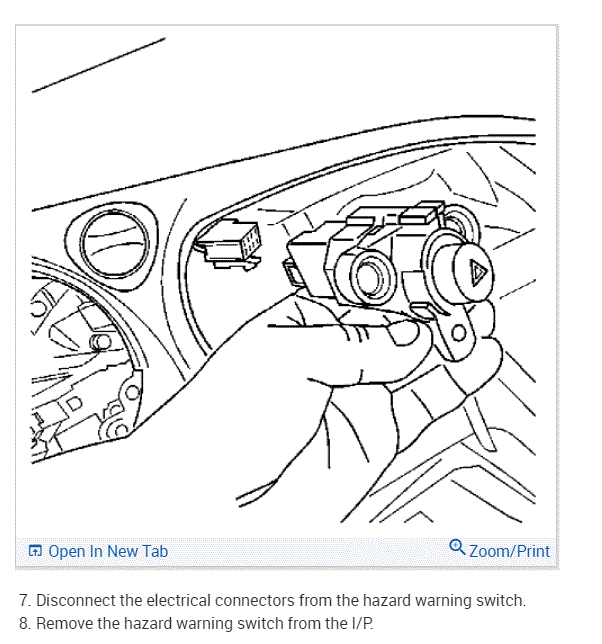 Open In New Tab
Zoom/Print

7. Disconnect the electrical connectors from the hazard warning switch.
8. Remove the hazard warning switch from the I/P.