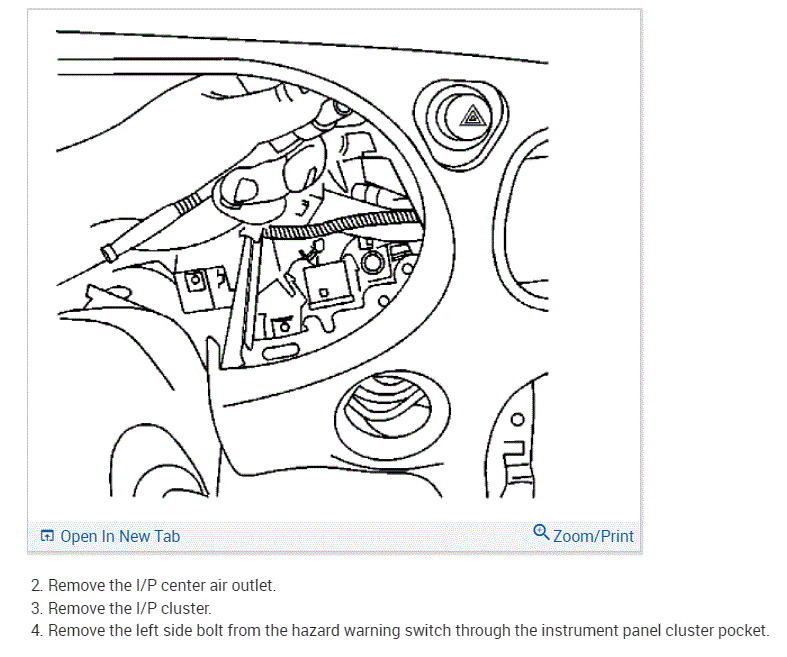 Open In New Tab

Zoom/Print

2. Remove the I/P center air outlet.
3. Remove the I/P cluster.
4. Remove the left side bolt from the hazard warning switch through the instrument panel cluster pocket.