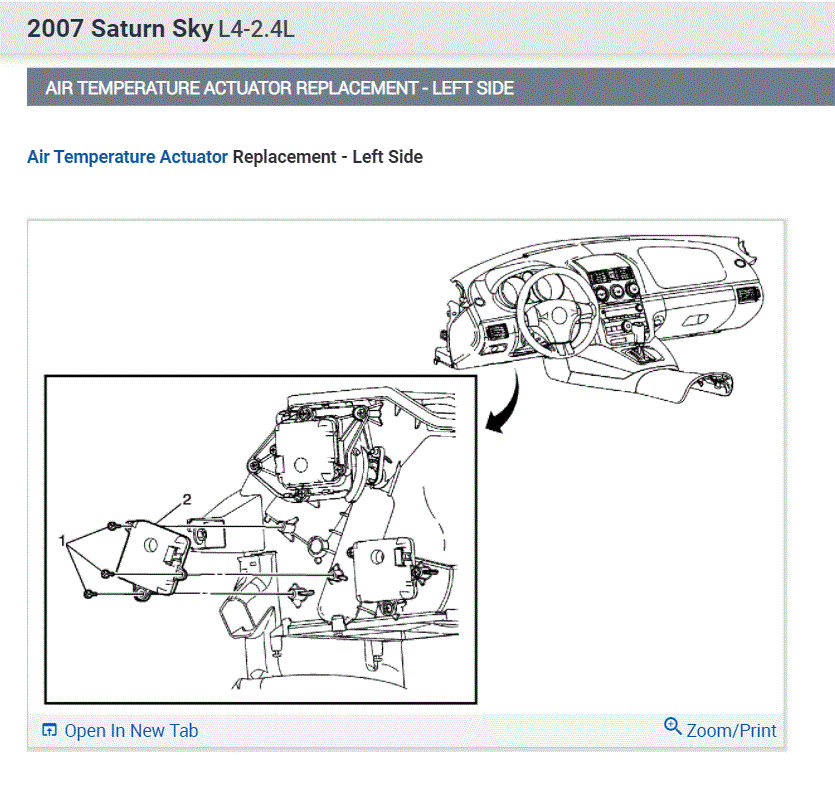 2007 Saturn Sky L4-2.4L

AIR TEMPERATURE ACTUATOR REPLACEMENT - LEFT SIDE

Air Temperature Actuator Replacement - Left Side

2

1

Open In New Tab

Zoom/Print