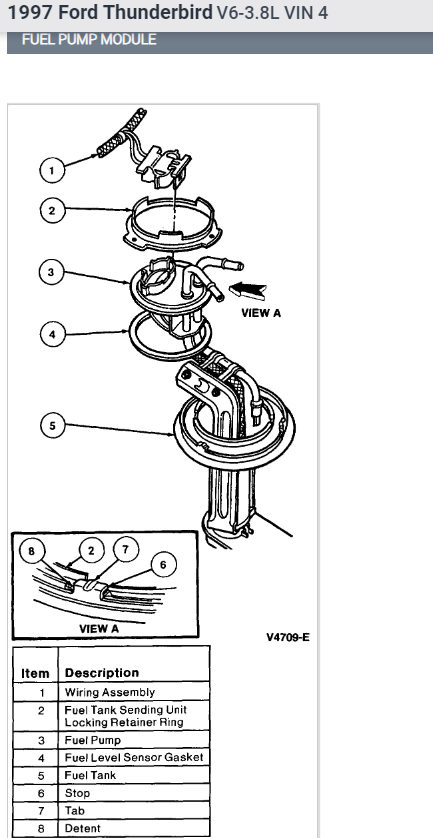 1997 Ford Thunderbird V6-3.8L VIN 4
FUEL PUMP MODULE

1
2
3
VIEW A
4
5

8
2
7
6
VIEW A

V4709-E

| Item | Description |
|---|---|
| 1 | Wiring Assembly |
| 2 | Fuel Tank Sending Unit Locking Retainer Ring |
| 3 | Fuel Pump |
| 4 | Fuel Level Sensor Gasket |
| 5 | Fuel Tank |
| 6 | Stop |
| 7 | Tab |
| 8 | Detent |