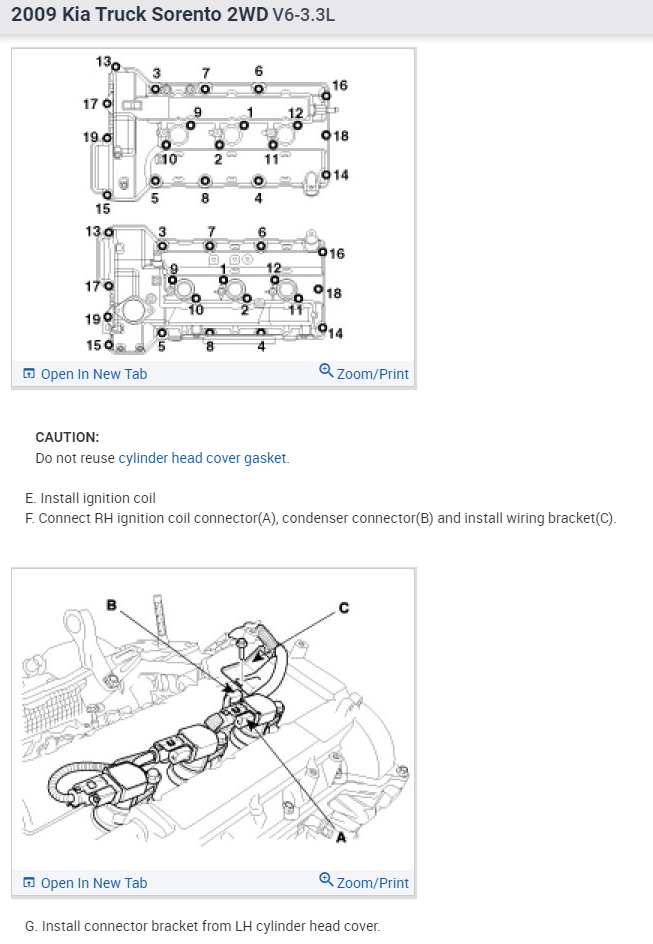 2009 Kia Truck Sorento 2WD V6-3.3L

13
3
7
6
16
17
9
1
12
19
18
10
2
11
14
5
8
4
15

13
3
7
6
16
9
1
12
17
18
10
2
11
19
14
15
5
8
4

Open In New Tab
Zoom/Print

CAUTION:
Do not reuse cylinder head cover gasket.

E. Install ignition coil
F. Connect RH ignition coil connector(A), condenser connector(B) and install wiring bracket(C).

B
C
A

Open In New Tab
Zoom/Print

G. Install connector bracket from LH cylinder head cover.