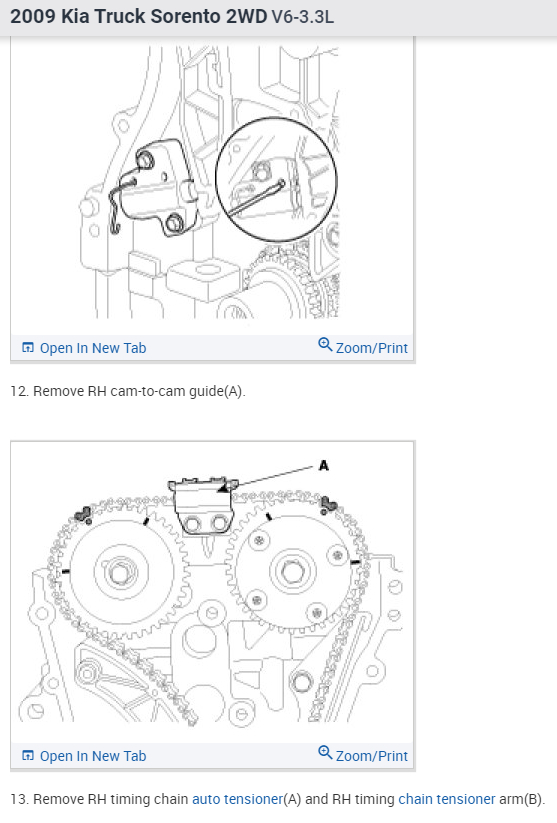 2009 Kia Truck Sorento 2WD V6-3.3L

Open In New Tab
Zoom/Print

12. Remove RH cam-to-cam guide(A).

A

Open In New Tab
Zoom/Print

13. Remove RH timing chain auto tensioner(A) and RH timing chain tensioner arm(B).