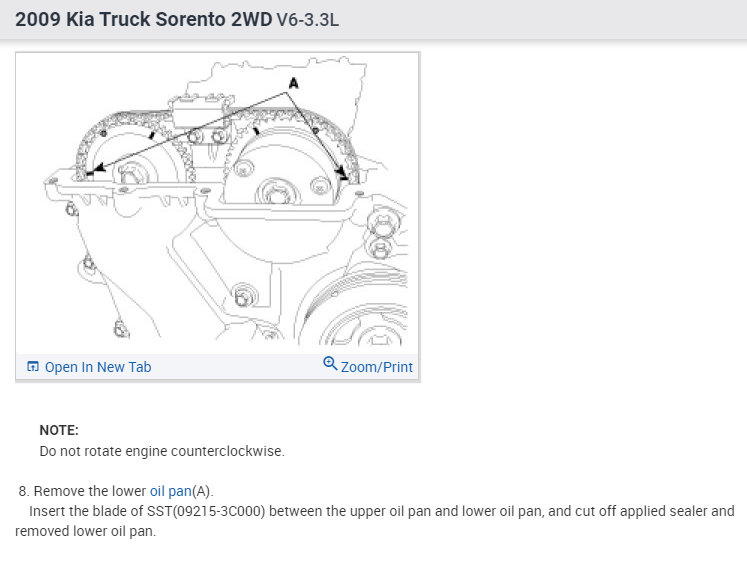 2009 Kia Truck Sorento 2WD V6-3.3L

A

Open In New Tab

Zoom/Print

NOTE:
Do not rotate engine counterclockwise.

8. Remove the lower oil pan(A).
Insert the blade of SST(09215-3C000) between the upper oil pan and lower oil pan, and cut off applied sealer and removed lower oil pan.