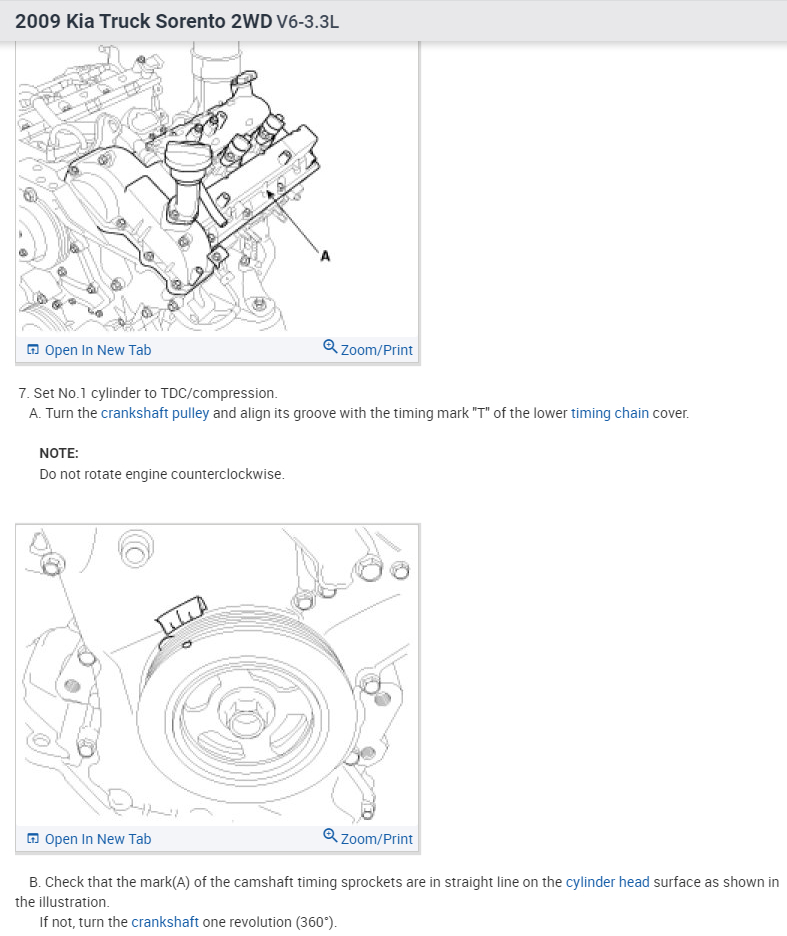 2009 Kia Truck Sorento 2WD V6-3.3L

A

Open In New Tab
Zoom/Print

7. Set No.1 cylinder to TDC/compression.
A. Turn the crankshaft pulley and align its groove with the timing mark "T" of the lower timing chain cover.

NOTE:
Do not rotate engine counterclockwise.

Open In New Tab
Zoom/Print

B. Check that the mark(A) of the camshaft timing sprockets are in straight line on the cylinder head surface as shown in the illustration.
If not, turn the crankshaft one revolution (360°).