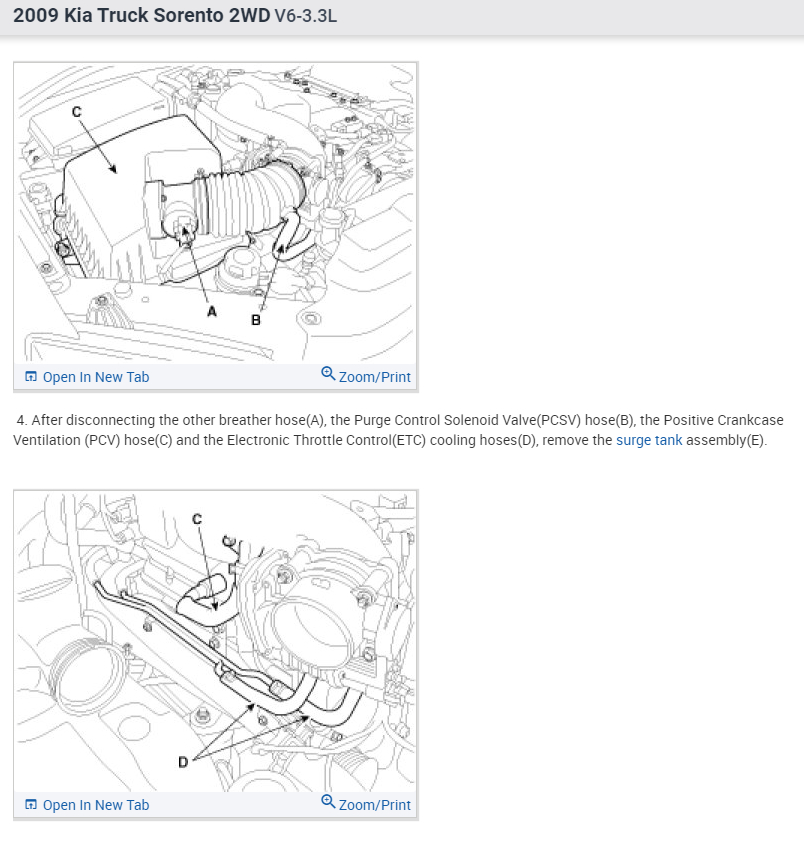 2009 Kia Truck Sorento 2WD V6-3.3L

C

A

B

Open In New Tab

Zoom/Print

4. After disconnecting the other breather hose(A), the Purge Control Solenoid Valve(PCSV) hose(B), the Positive Crankcase Ventilation (PCV) hose(C) and the Electronic Throttle Control(ETC) cooling hoses(D), remove the surge tank assembly(E).

C

D

Open In New Tab

Zoom/Print