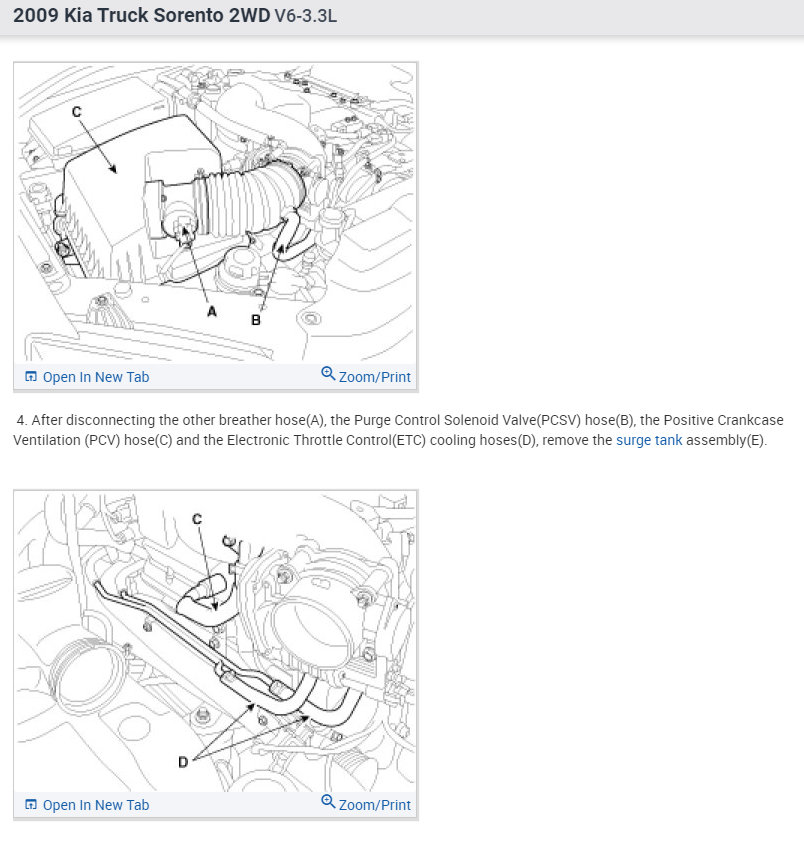 2009 Kia Truck Sorento 2WD V6-3.3L

C

A

B

Open In New Tab

Zoom/Print

4. After disconnecting the other breather hose(A), the Purge Control Solenoid Valve(PCSV) hose(B), the Positive Crankcase Ventilation (PCV) hose(C) and the Electronic Throttle Control(ETC) cooling hoses(D), remove the surge tank assembly(E).

C

D

Open In New Tab

Zoom/Print