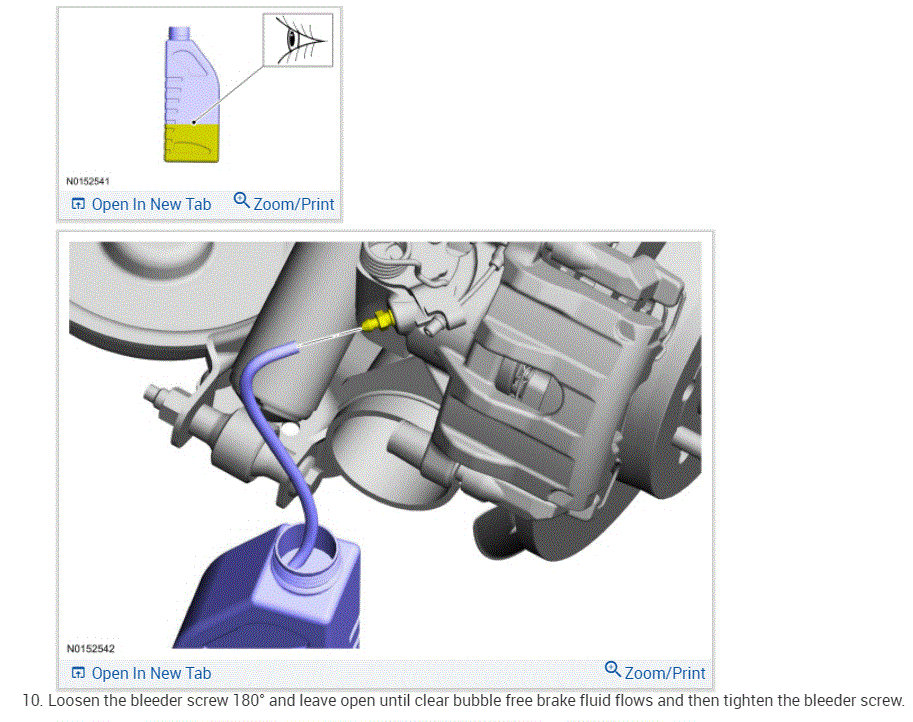 N0152541

Open In New Tab Zoom/Print

N0152542

Open In New Tab Zoom/Print

10. Loosen the bleeder screw 180° and leave open until clear bubble free brake fluid flows and then tighten the bleeder screw.