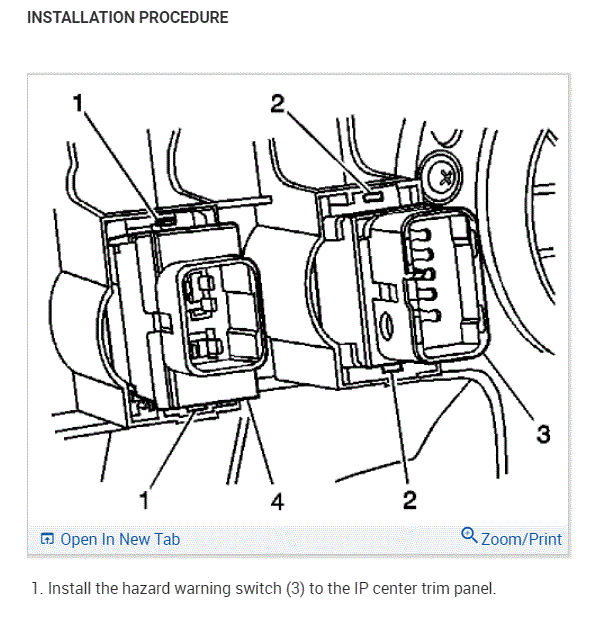 INSTALLATION PROCEDURE

1

2

3

1

4

2

Open In New Tab

Zoom/Print

1. Install the hazard warning switch (3) to the IP center trim panel.