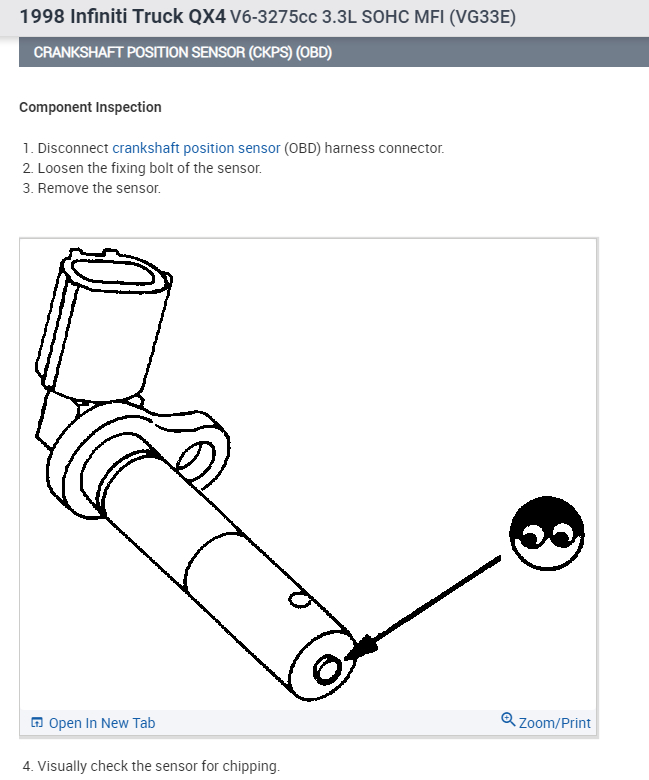 1998 Infiniti Truck QX4 V6-3275cc 3.3L SOHC MFI (VG33E)

CRANKSHAFT POSITION SENSOR (CKPS) (OBD)

Component Inspection

1. Disconnect crankshaft position sensor (OBD) harness connector.
2. Loosen the fixing bolt of the sensor.
3. Remove the sensor.

Open In New Tab

Zoom/Print

4. Visually check the sensor for chipping.