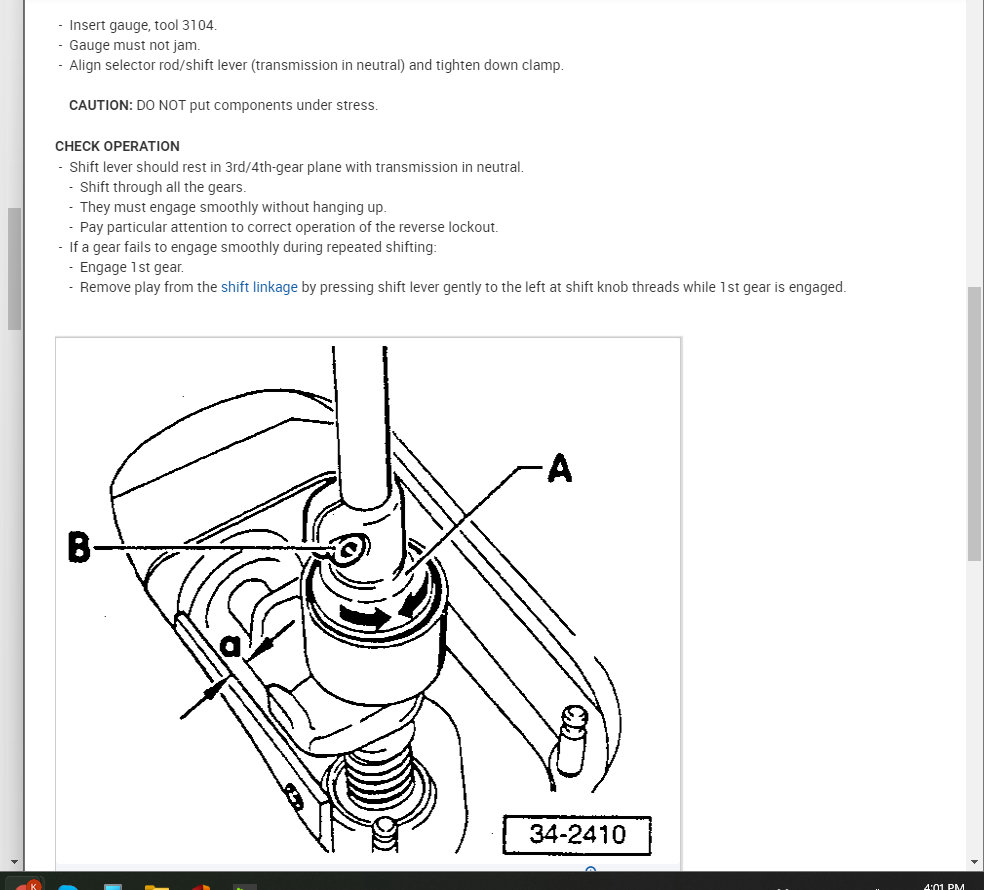 - Insert gauge, tool 3104.
- Gauge must not jam.
- Align selector rod/shift lever (transmission in neutral) and tighten down clamp.

CAUTION: DO NOT put components under stress.

CHECK OPERATION
- Shift lever should rest in 3rd/4th-gear plane with transmission in neutral.
- Shift through all the gears.
- They must engage smoothly without hanging up.
- Pay particular attention to correct operation of the reverse lockout.
- If a gear fails to engage smoothly during repeated shifting:
- Engage 1st gear.
- Remove play from the shift linkage by pressing shift lever gently to the left at shift knob threads while 1st gear is engaged.

A
B
a
34-2410

4:01 PM