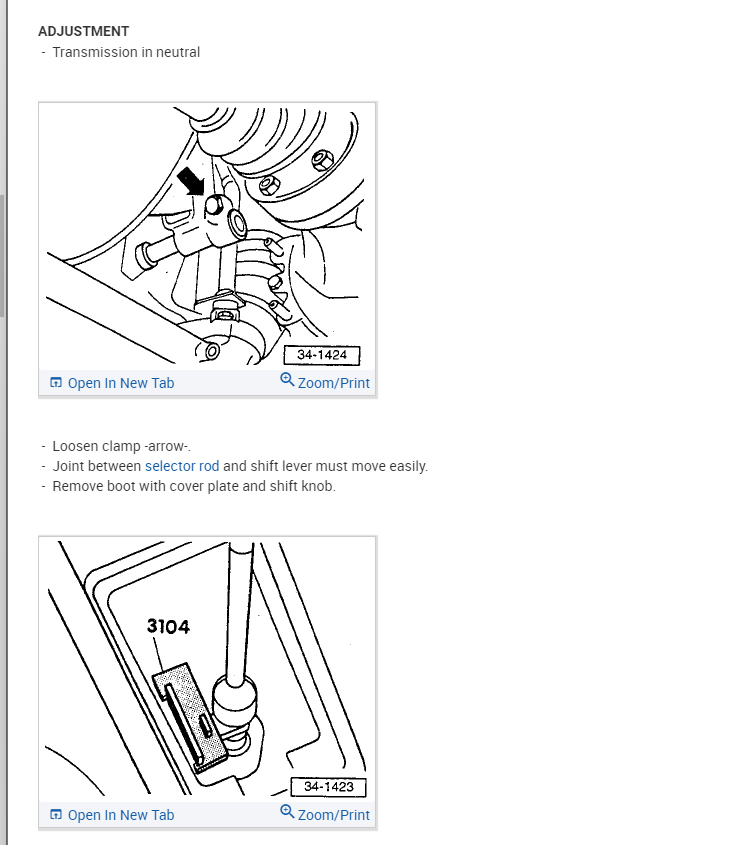 ADJUSTMENT
- Transmission in neutral

34-1424

Open In New Tab
Zoom/Print

- Loosen clamp -arrow-.
- Joint between selector rod and shift lever must move easily.
- Remove boot with cover plate and shift knob.

3104

34-1423

Open In New Tab
Zoom/Print