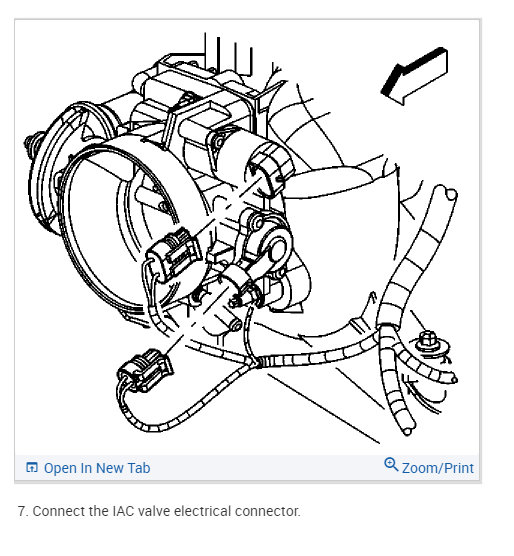 Open In New Tab

Zoom/Print

7. Connect the IAC valve electrical connector.