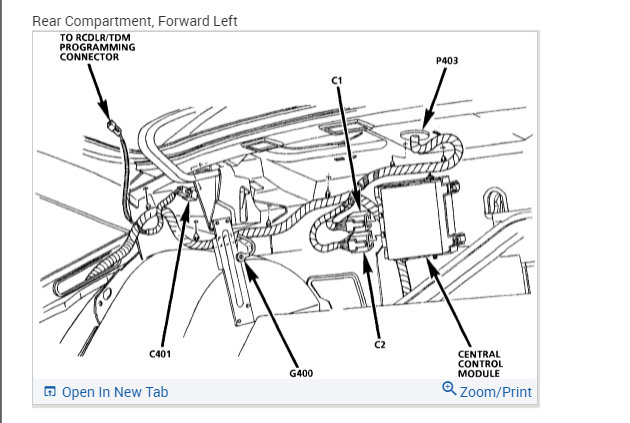 Rear Compartment, Forward Left

TO RCDLR/TDM PROGRAMMING CONNECTOR

P403

C1

C401

G400

C2

CENTRAL CONTROL MODULE

Open In New Tab

Zoom/Print