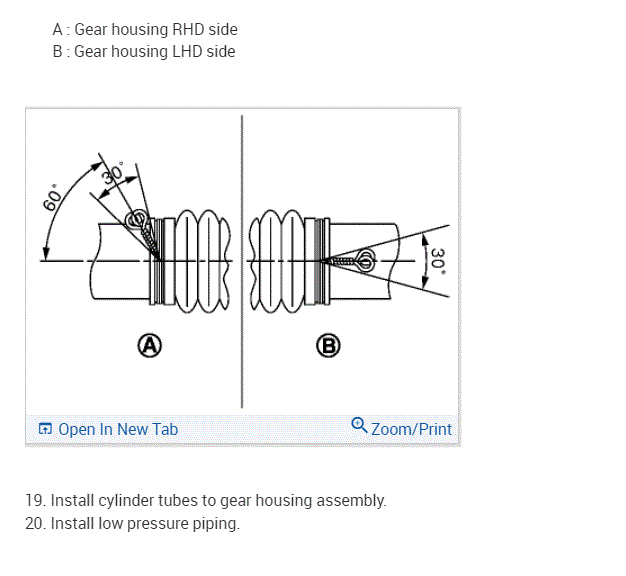 A : Gear housing RHD side
B : Gear housing LHD side

60°
30°
30°
Ⓐ
Ⓑ

Open In New Tab
Zoom/Print

19. Install cylinder tubes to gear housing assembly.
20. Install low pressure piping.