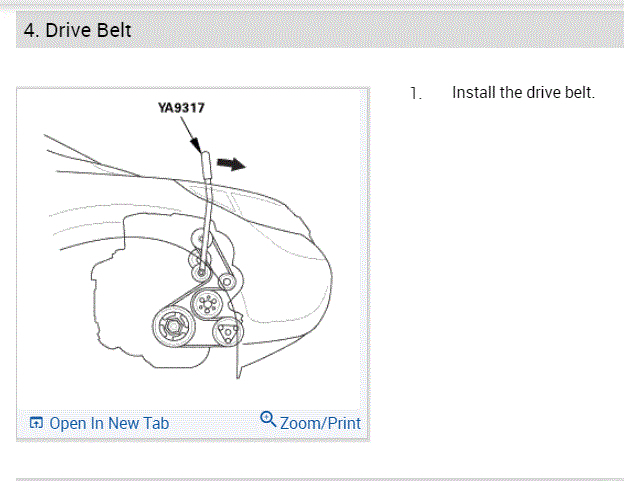 4. Drive Belt

YA9317

Open In New Tab

Zoom/Print

1. Install the drive belt.