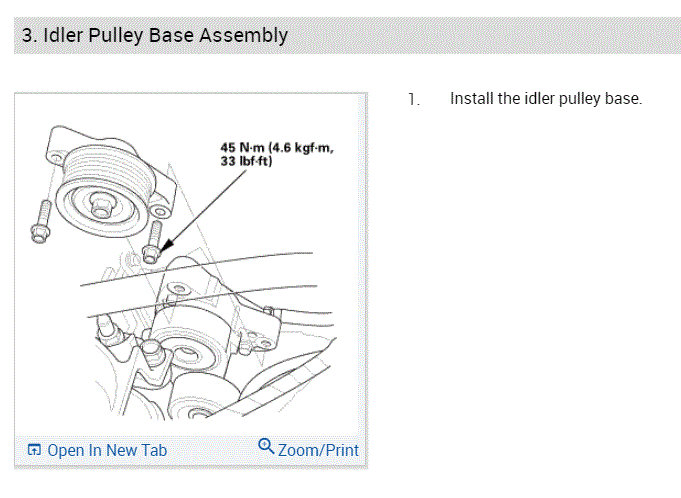 3. Idler Pulley Base Assembly

45 N·m (4.6 kgf·m, 33 lbf·ft)

Open In New Tab

Zoom/Print

1. Install the idler pulley base.