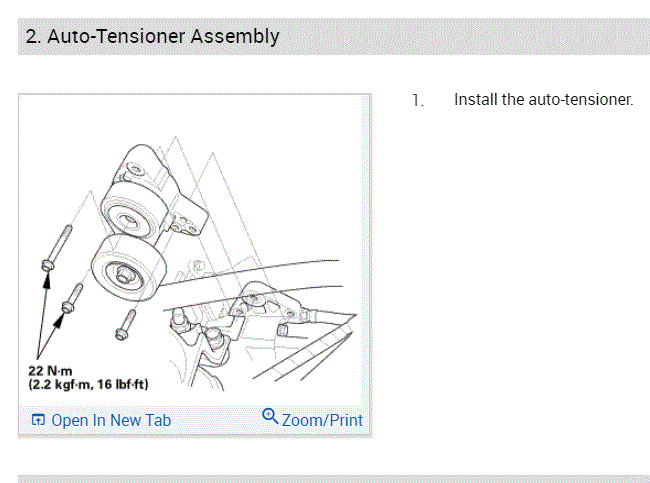 2. Auto-Tensioner Assembly

22 N·m
(2.2 kgf·m, 16 lbf·ft)

Open In New Tab

Zoom/Print

1. Install the auto-tensioner.