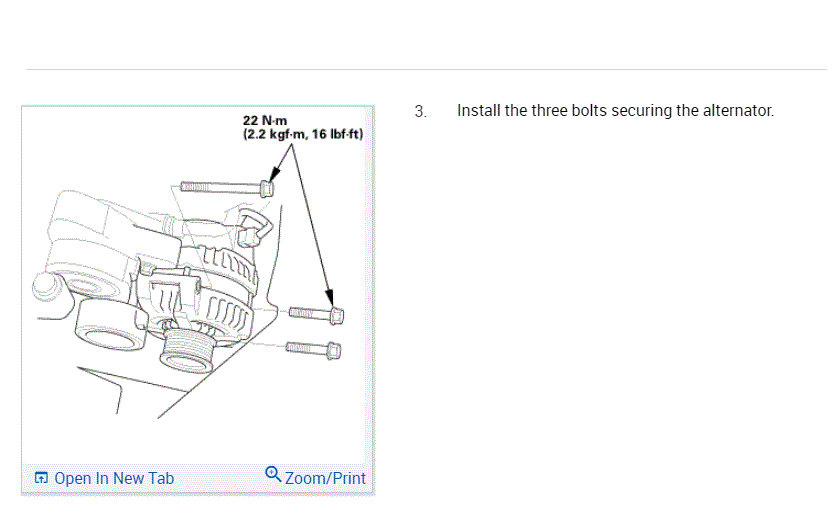 22 N·m
(2.2 kgf·m, 16 lbf·ft)

Open In New Tab

Zoom/Print

3. Install the three bolts securing the alternator.